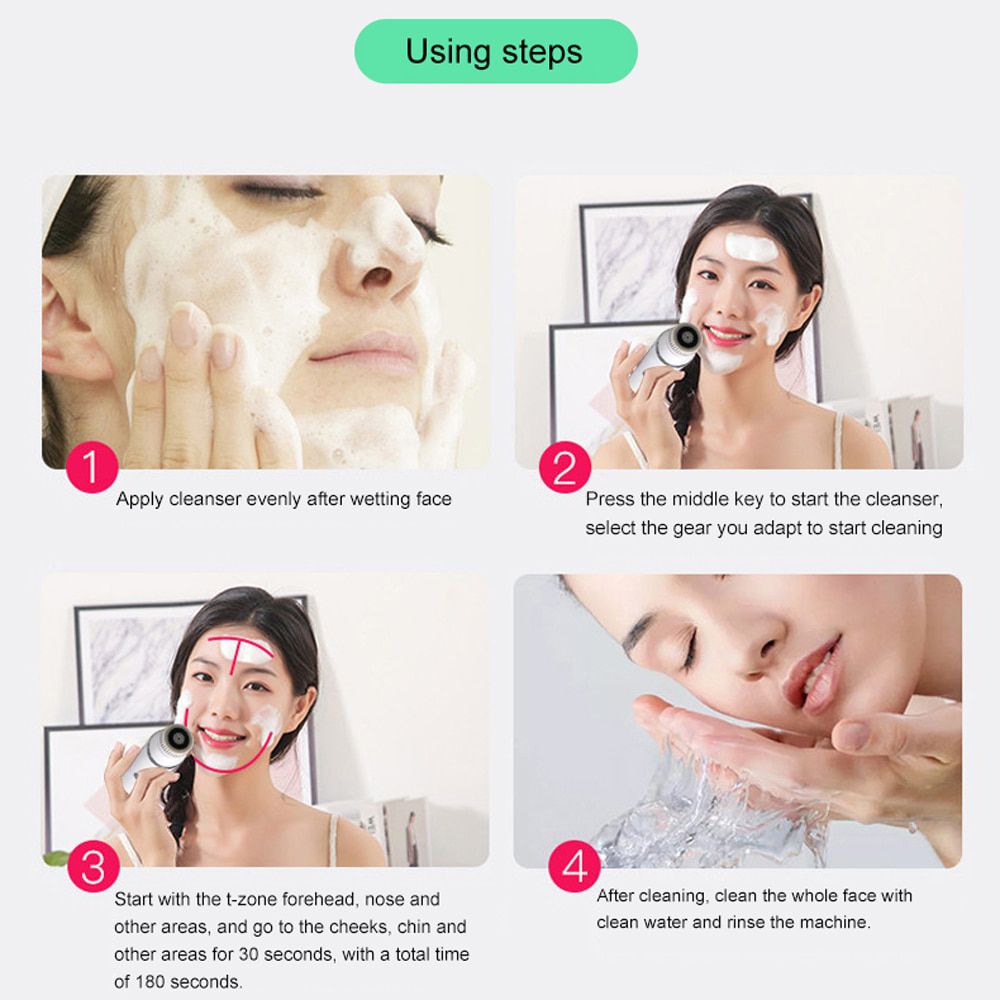 Using steps

1

Apply cleanser evenly after wetting face

2

Press the middle key to start the cleanser, select the gear you adapt to start cleaning

3

Start with the t-zone forehead, nose and other areas, and go to the cheeks, chin and other areas for 30 seconds, with a total time of 180 seconds.

4

After cleaning, clean the whole face with clean water and rinse the machine.