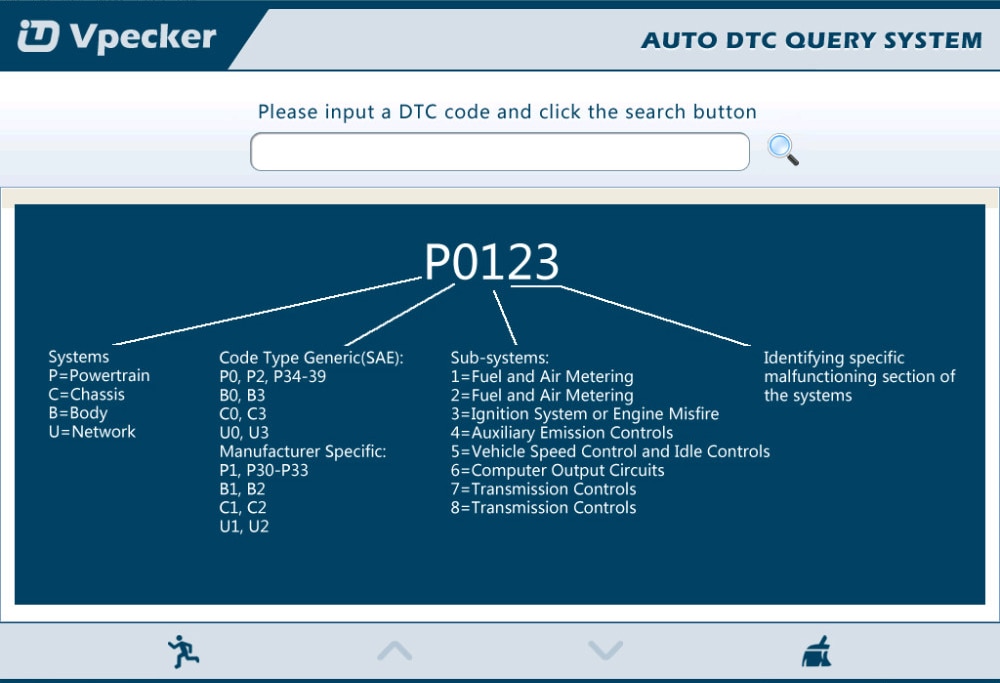 Vpecker

AUTO DTC QUERY SYSTEM

Please input a DTC code and click the search button

P0123

Systems
P=Powertrain
C=Chassis
B=Body
U=Network

Code Type Generic(SAE):
P0, P2, P34-39
B0, B3
C0, C3
U0, U3
Manufacturer Specific:
P1, P30-P33
B1, B2
C1, C2
U1, U2

Sub-systems:
1=Fuel and Air Metering
2=Fuel and Air Metering
3=Ignition System or Engine Misfire
4=Auxiliary Emission Controls
5=Vehicle Speed Control and Idle Controls
6=Computer Output Circuits
7=Transmission Controls
8=Transmission Controls

Identifying specific malfunctioning section of the systems