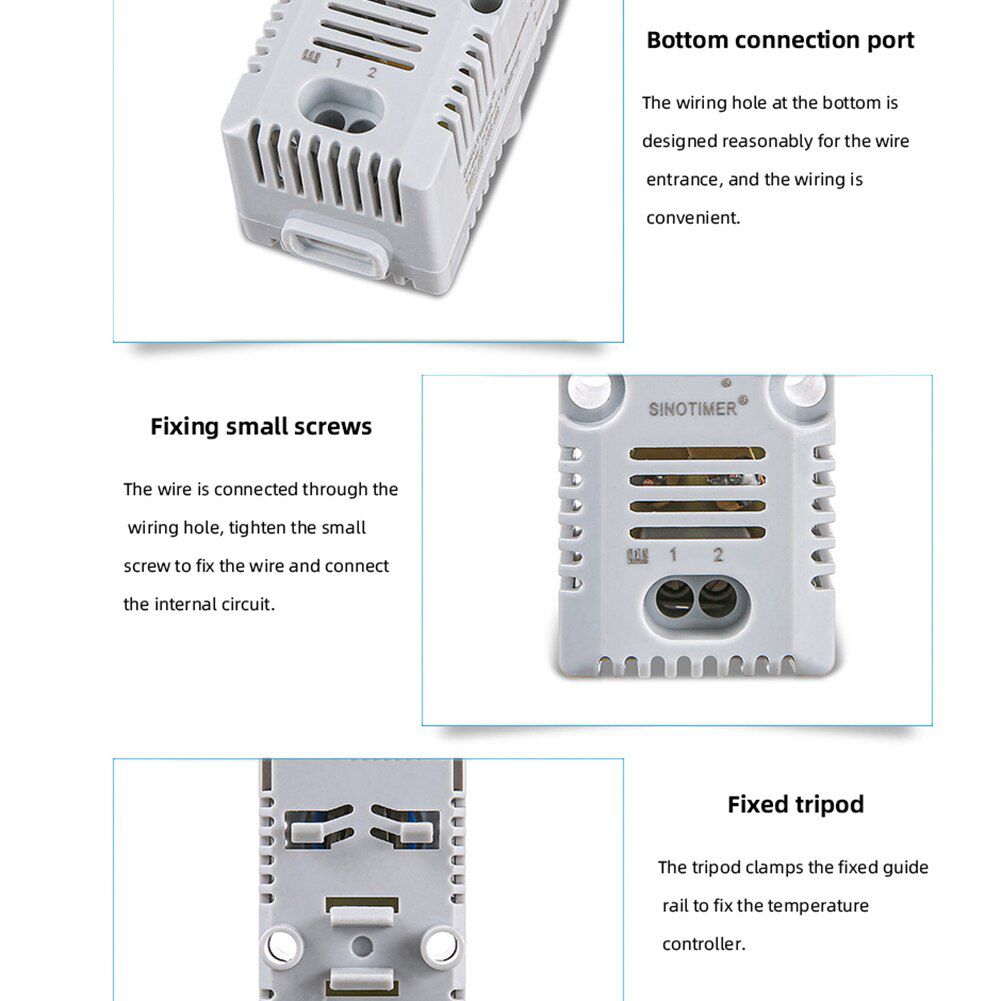 1 2

Bottom connection port

The wiring hole at the bottom is designed reasonably for the wire entrance, and the wiring is convenient.

Fixing small screws

The wire is connected through the wiring hole, tighten the small screw to fix the wire and connect the internal circuit.

SINOTIMER®

1 2

Fixed tripod

The tripod clamps the fixed guide rail to fix the temperature controller.