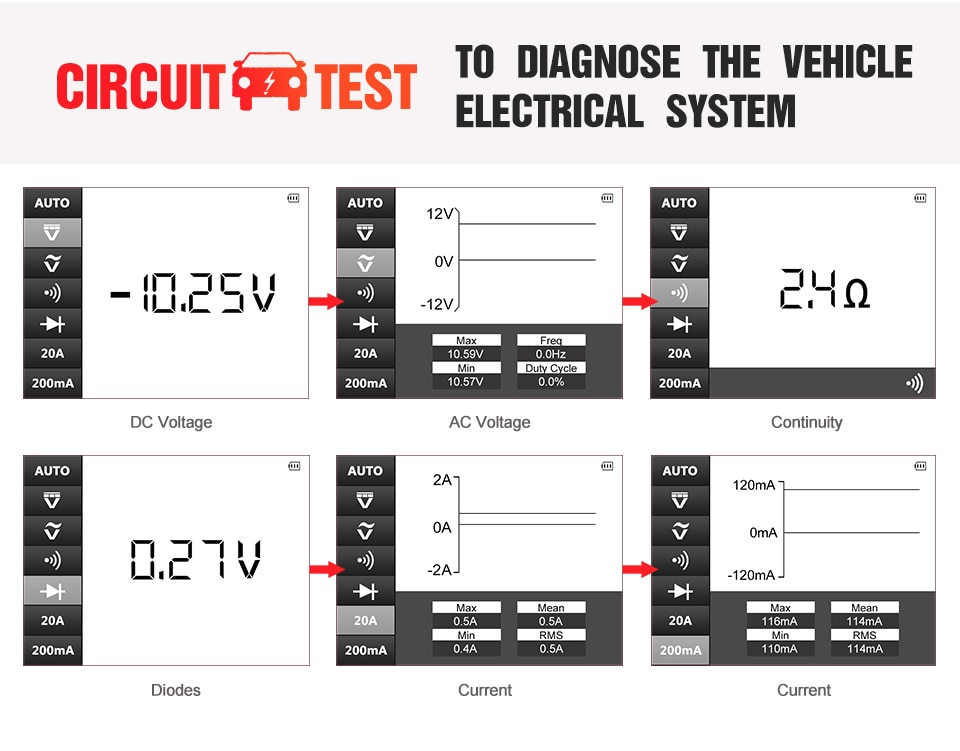 CIRCUIT TEST

TO DIAGNOSE THE VEHICLE ELECTRICAL SYSTEM

AUTO
20A
200mA

-10.25V

DC Voltage

AUTO
20A
200mA

12V
0V
-12V

| Max | Freq |
|---|---|
| 10.59V | 0.0Hz |
| Min | Duty Cycle |
| 10.57V | 0.0% |

AC Voltage

AUTO
20A
200mA

2.4Ω

Continuity

AUTO
20A
200mA

0.27V

Diodes

AUTO
20A
200mA

2A
0A
-2A

| Max | Mean |
|---|---|
| 0.5A | 0.5A |
| Min | RMS |
| 0.4A | 0.5A |

Current

AUTO
20A
200mA

120mA
0mA
-120mA

| Max | Mean |
|---|---|
| 116mA | 114mA |
| Min | RMS |
| 110mA | 114mA |

Current