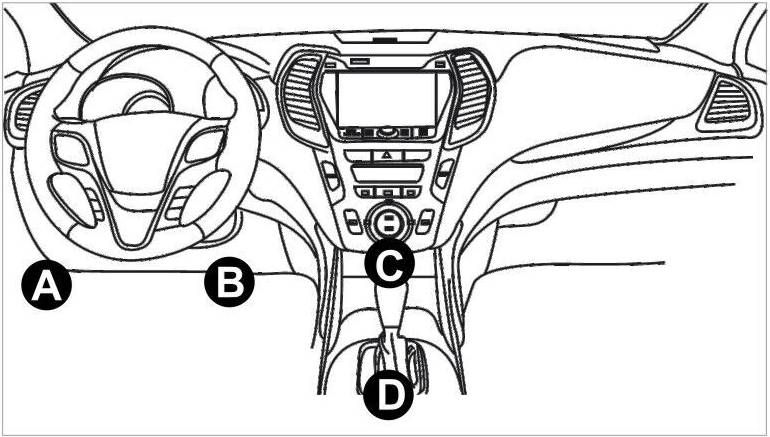 A
B
C
D