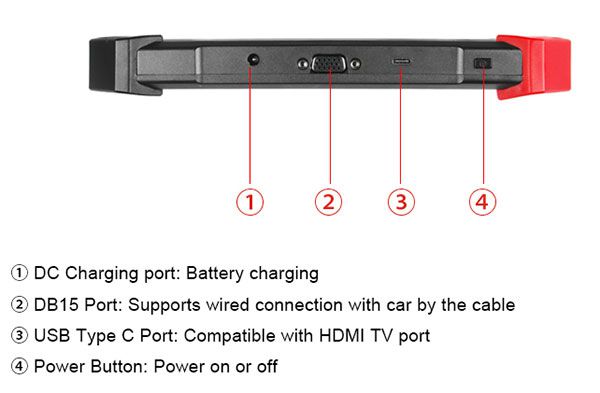 ①

②

③

④

① DC Charging port: Battery charging

② DB15 Port: Supports wired connection with car by the cable

③ USB Type C Port: Compatible with HDMI TV port

④ Power Button: Power on or off